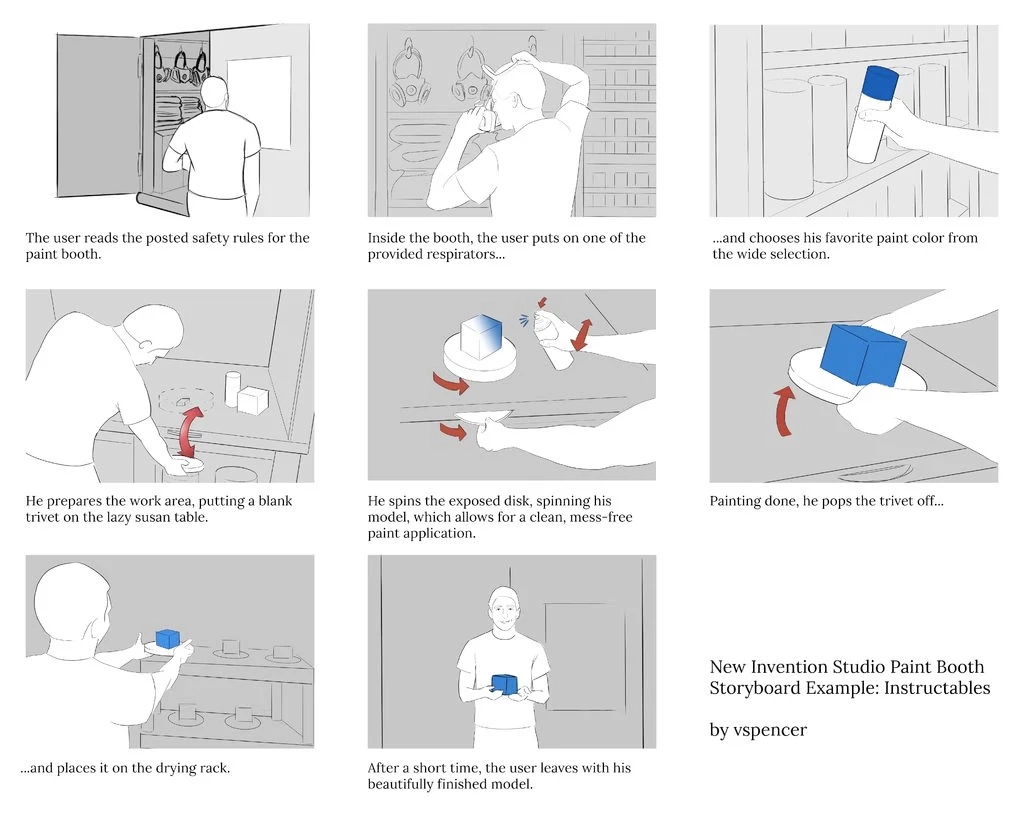 The user reads the posted safety rules for the paint booth.

Inside the booth, the user puts on one of the provided respirators...

...and chooses his favorite paint color from the wide selection.

He prepares the work area, putting a blank trivet on the lazy susan table.

He spins the exposed disk, spinning his model, which allows for a clean, mess-free paint application.

Painting done, he pops the trivet off...

...and places it on the drying rack.

After a short time, the user leaves with his beautifully finished model.

New Invention Studio Paint Booth Storyboard Example: Instructables

by vspencer